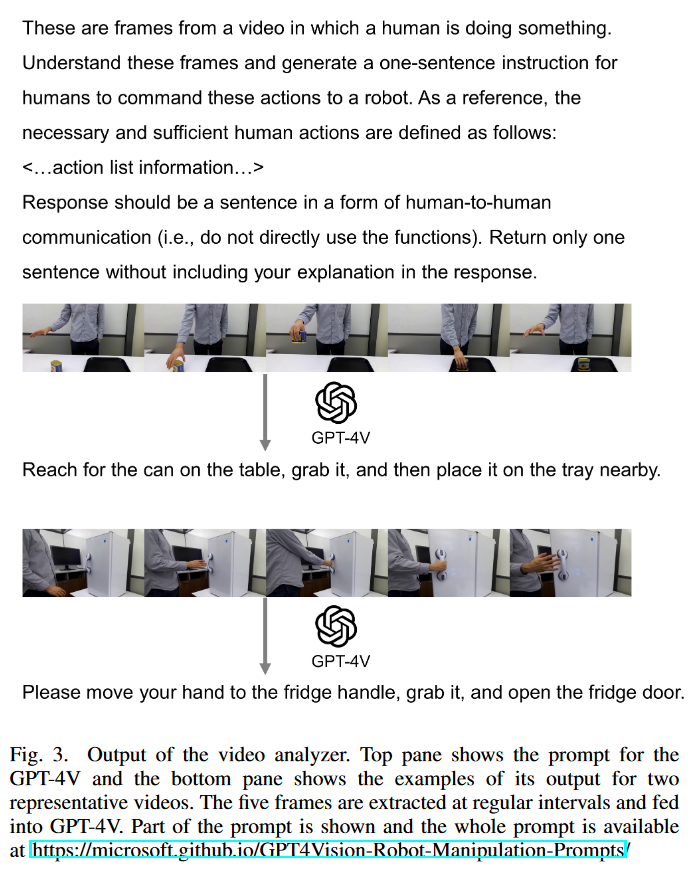 These are frames from a video in which a human is doing something. Understand these frames and generate a one-sentence instruction for humans to command these actions to a robot. As a reference, the necessary and sufficient human actions are defined as follows:
<…action list information…>
Response should be a sentence in a form of human-to-human communication (i.e., do not directly use the functions). Return only one sentence without including your explanation in the response.

GPT-4V

Reach for the can on the table, grab it, and then place it on the tray nearby.

GPT-4V

Please move your hand to the fridge handle, grab it, and open the fridge door.

Fig. 3. Output of the video analyzer. Top pane shows the prompt for the GPT-4V and the bottom pane shows the examples of its output for two representative videos. The five frames are extracted at regular intervals and fed into GPT-4V. Part of the prompt is shown and the whole prompt is available at https://microsoft.github.io/GPT4Vision-Robot-Manipulation-Prompts/